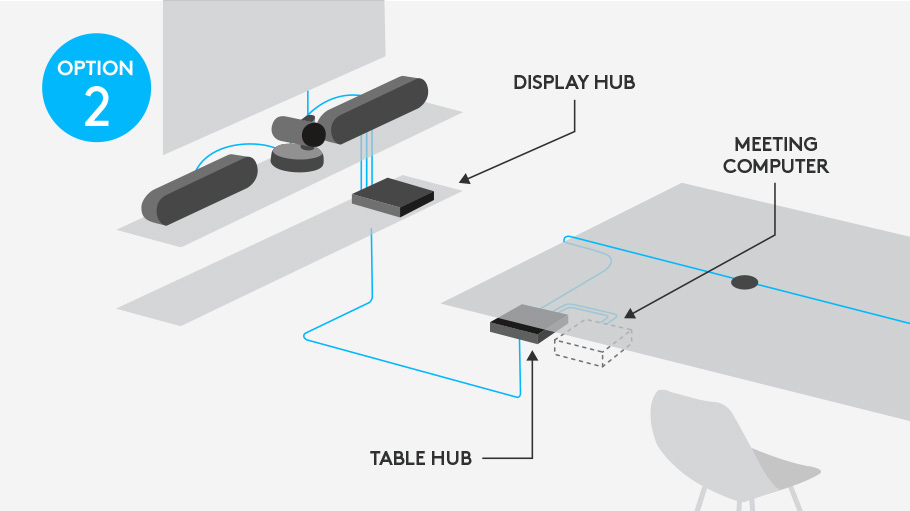 OPTION
2

DISPLAY HUB

MEETING
COMPUTER

TABLE HUB