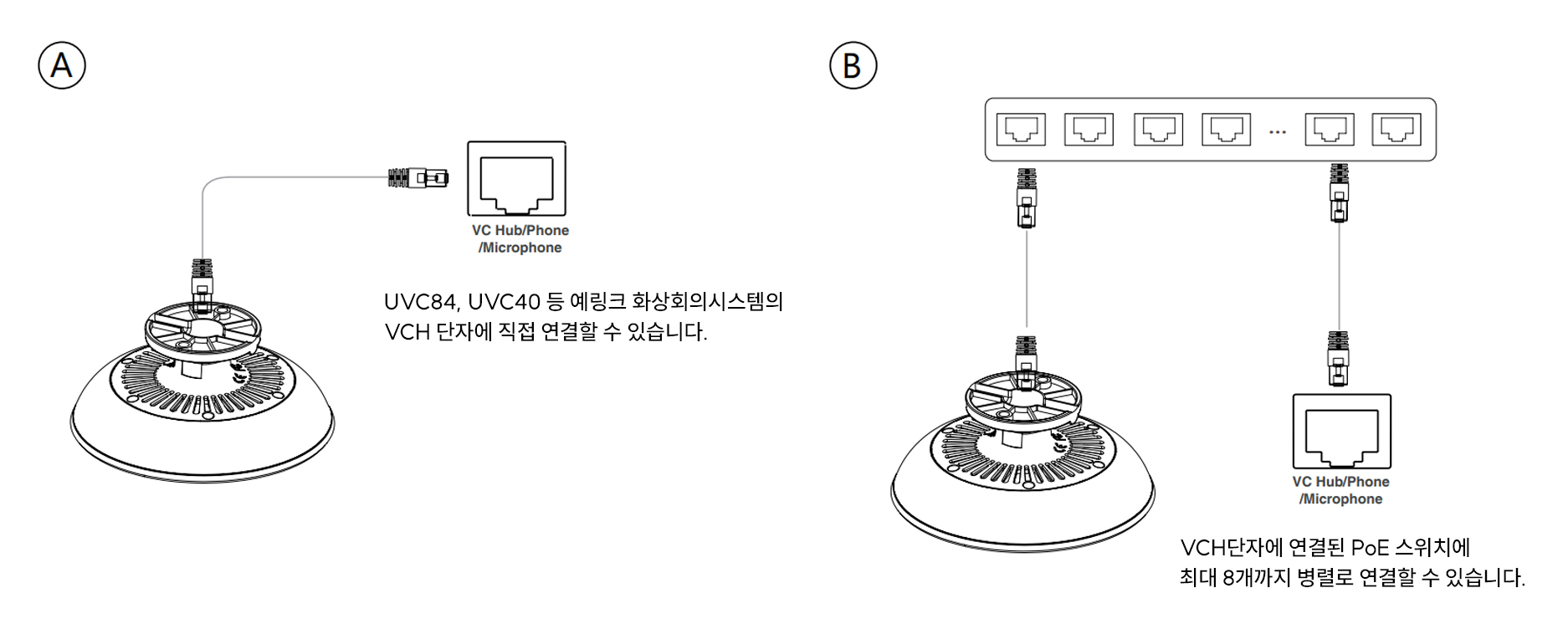 A

VC Hub/Phone /Microphone

UVC84, UVC40 등 예링크 화상회의시스템의 VCH 단자에 직접 연결할 수 있습니다.

B

...

VC Hub/Phone /Microphone

VCH단자에 연결된 PoE 스위치에 최대 8개까지 병렬로 연결할 수 있습니다.